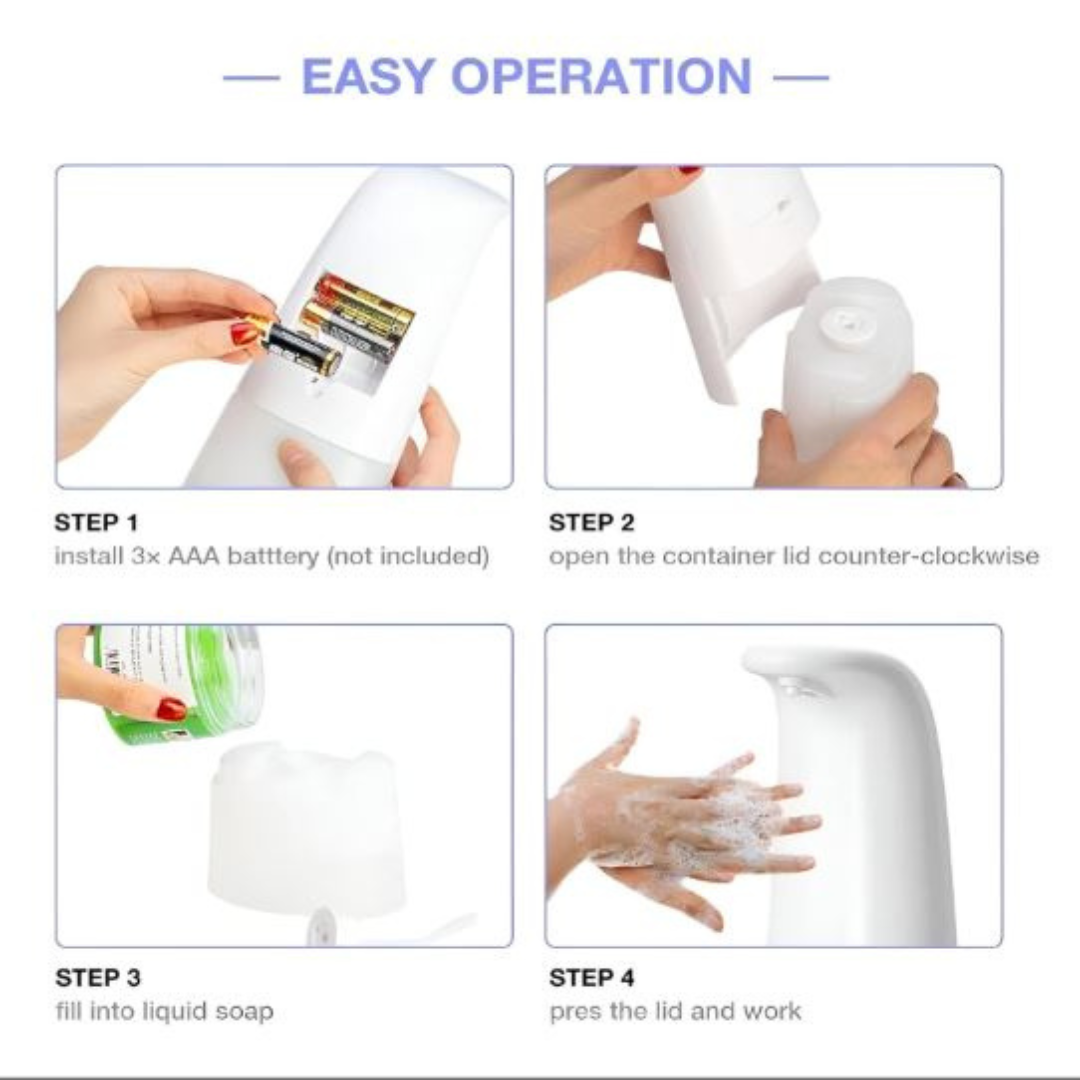 — EASY OPERATION —

STEP 1
install 3× AAA batttery (not included)

STEP 2
open the container lid counter-clockwise

STEP 3
fill into liquid soap

STEP 4
pres the lid and work