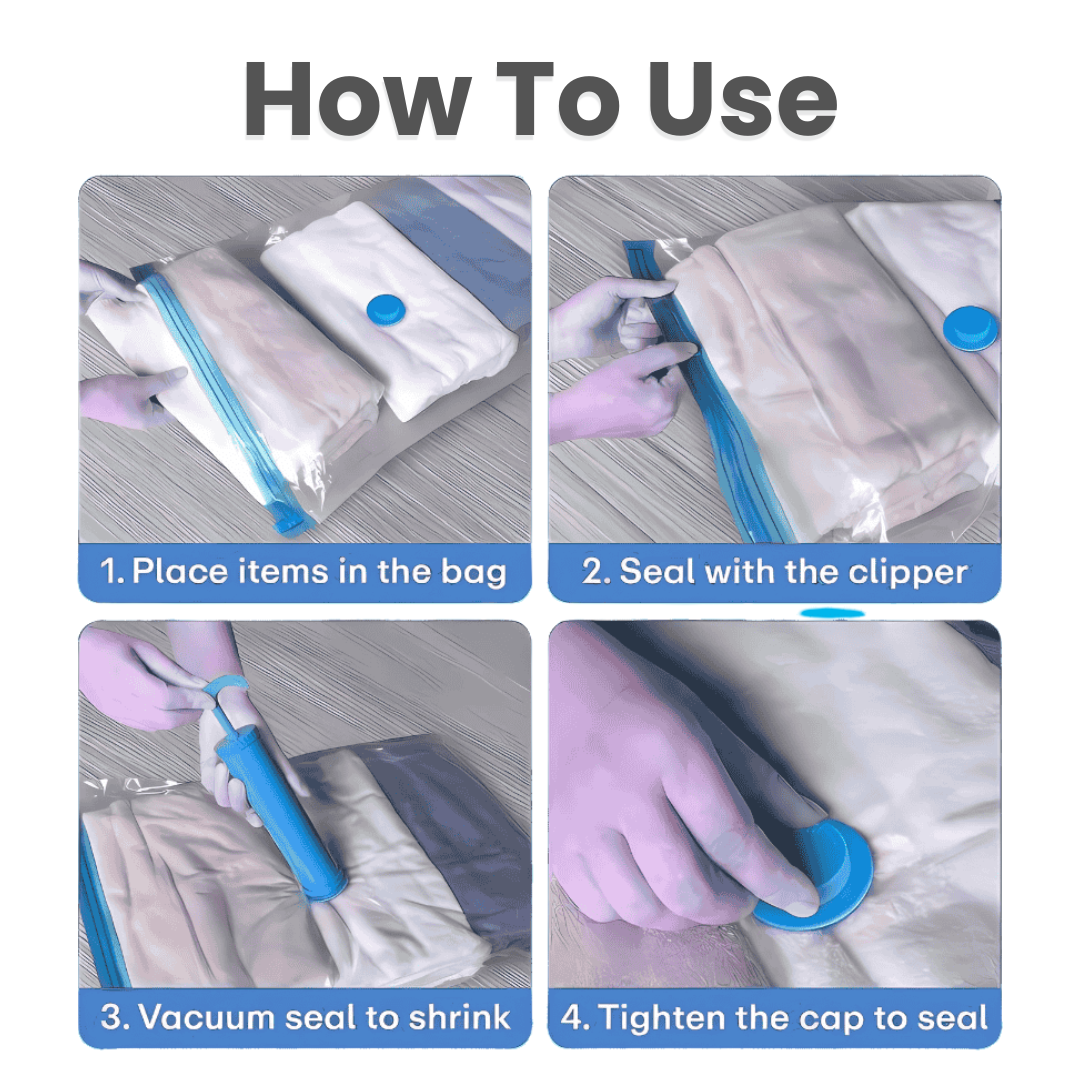 How To Use

1. Place items in the bag

2. Seal with the clipper

3. Vacuum seal to shrink

4. Tighten the cap to seal