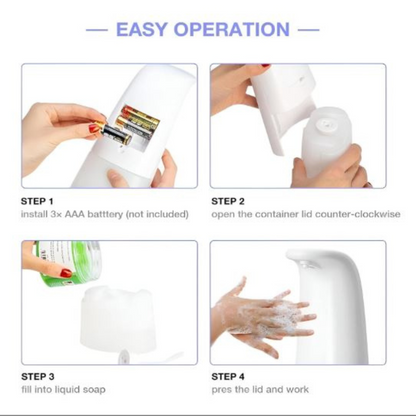 — EASY OPERATION —

STEP 1
install 3× AAA batttery (not included)

STEP 2
open the container lid counter-clockwise

STEP 3
fill into liquid soap

STEP 4
pres the lid and work