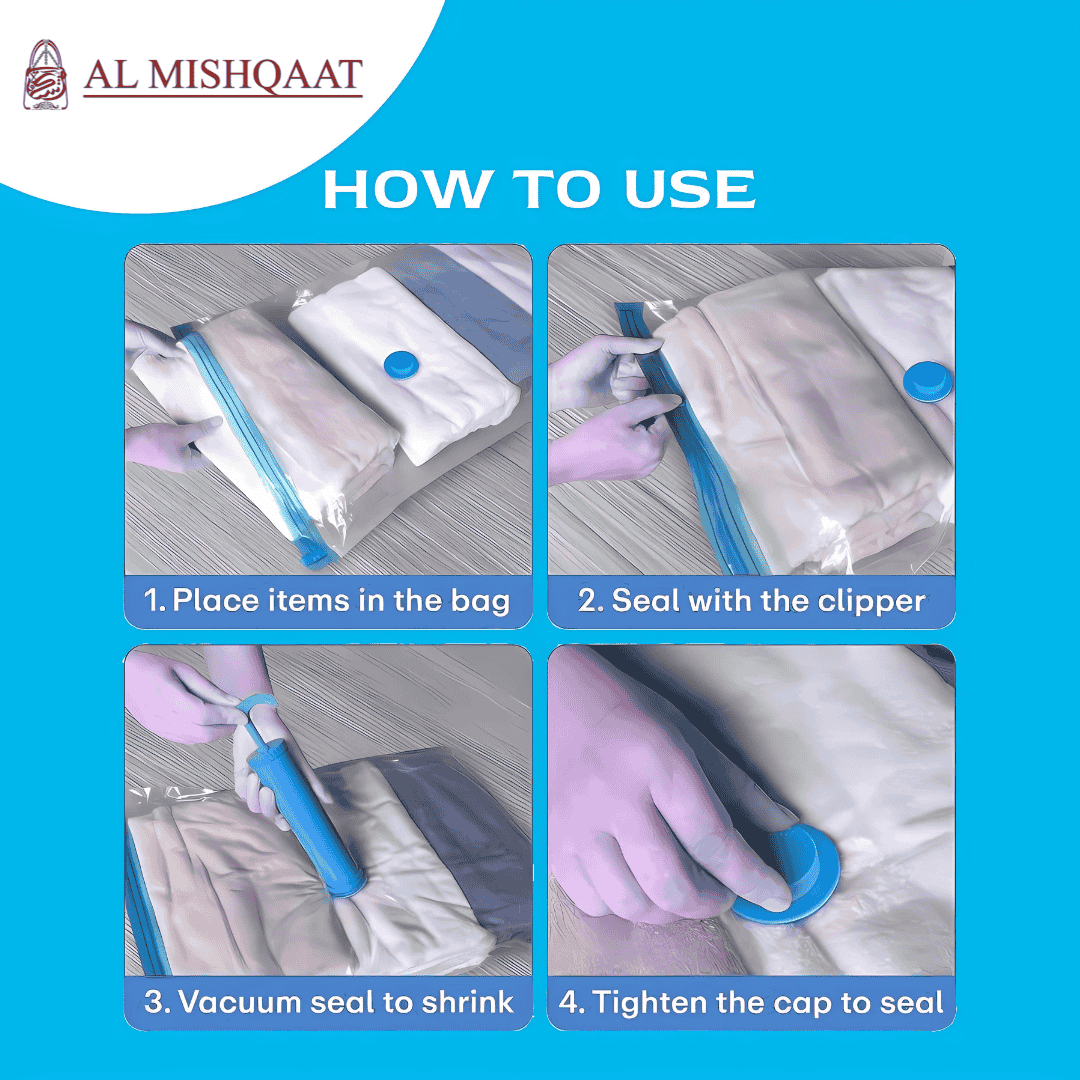 AL MISHQAAT

HOW TO USE

1. Place items in the bag

2. Seal with the clipper

3. Vacuum seal to shrink

4. Tighten the cap to seal