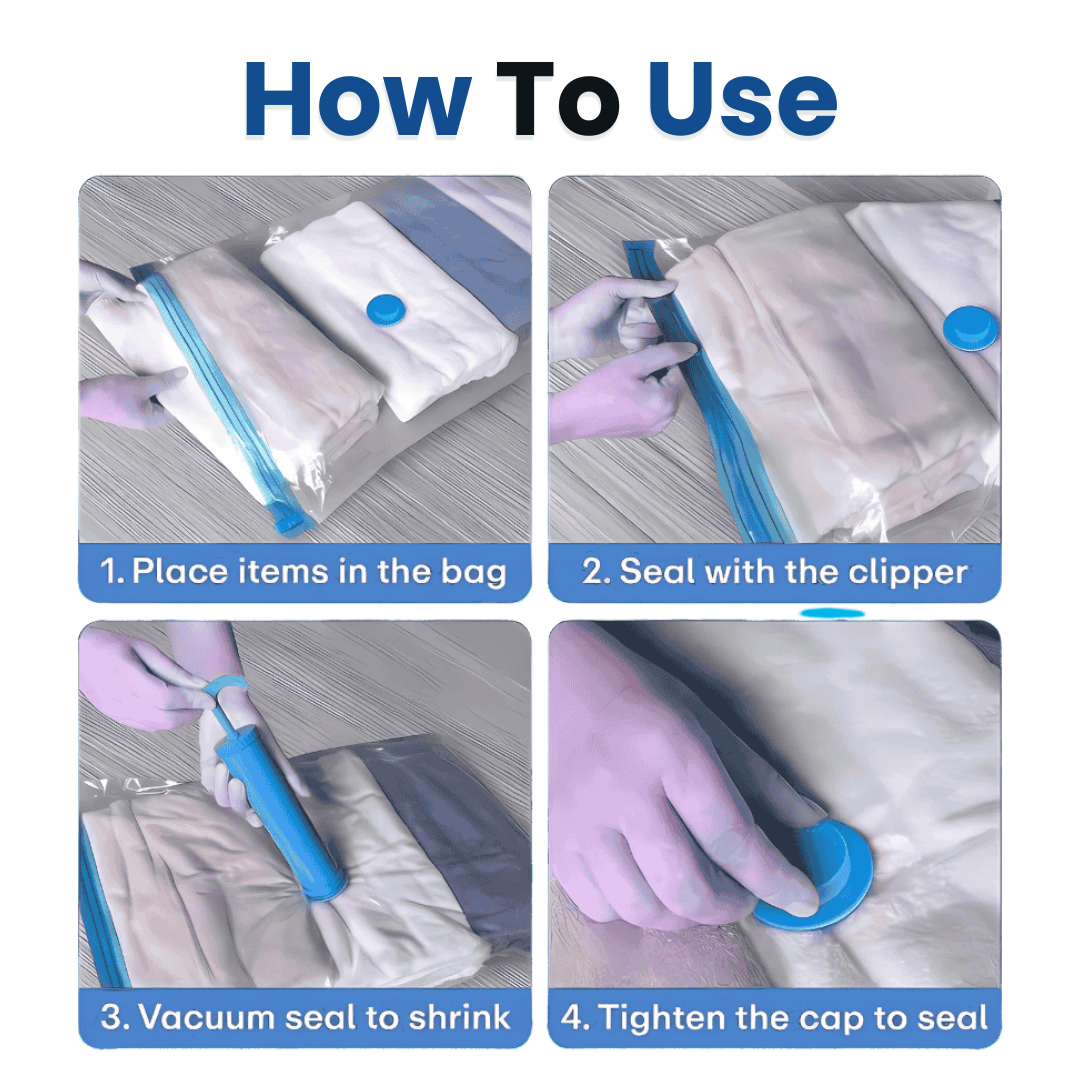 How To Use

1. Place items in the bag

2. Seal with the clipper

3. Vacuum seal to shrink

4. Tighten the cap to seal