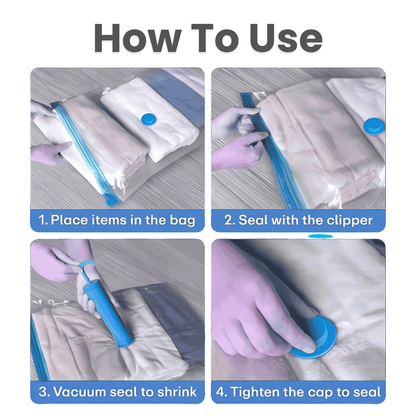 How To Use

1. Place items in the bag

2. Seal with the clipper

3. Vacuum seal to shrink

4. Tighten the cap to seal