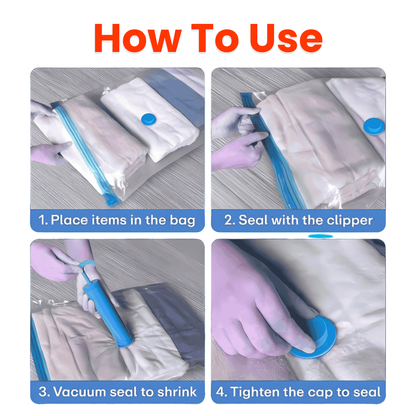 How To Use

1. Place items in the bag

2. Seal with the clipper

3. Vacuum seal to shrink

4. Tighten the cap to seal