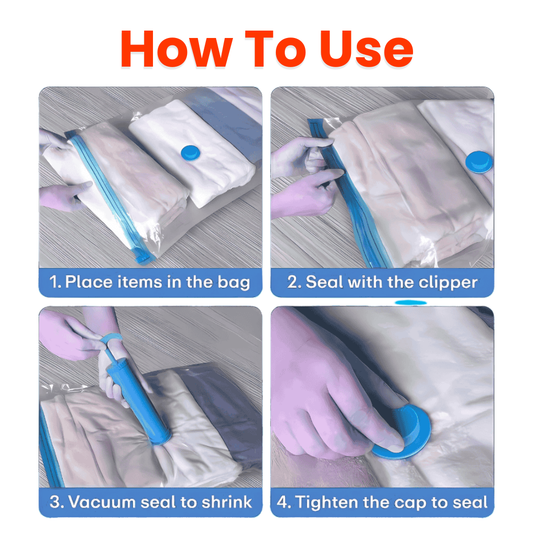 How To Use

1. Place items in the bag

2. Seal with the clipper

3. Vacuum seal to shrink

4. Tighten the cap to seal